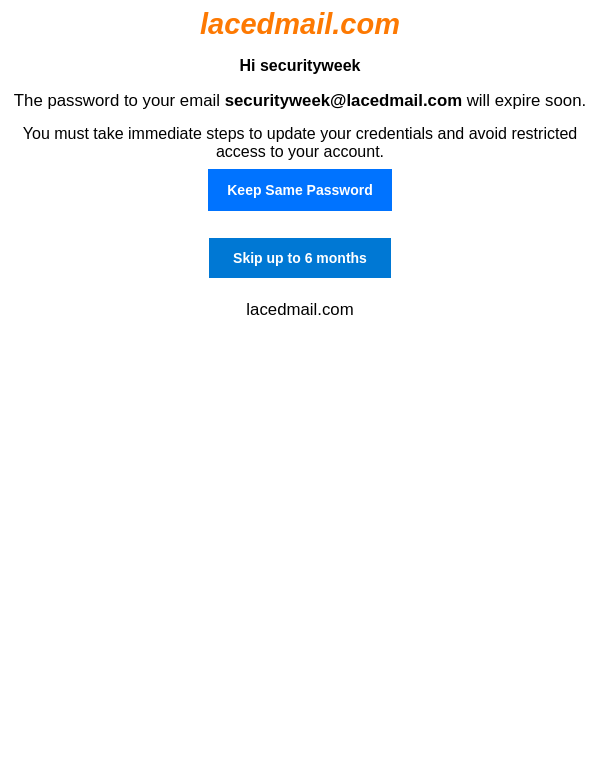 lacedmail.com

Hi securityweek

The password to your email securityweek@lacedmail.com will expire soon.

You must take immediate steps to update your credentials and avoid restricted access to your account.

Keep Same Password

Skip up to 6 months

lacedmail.com